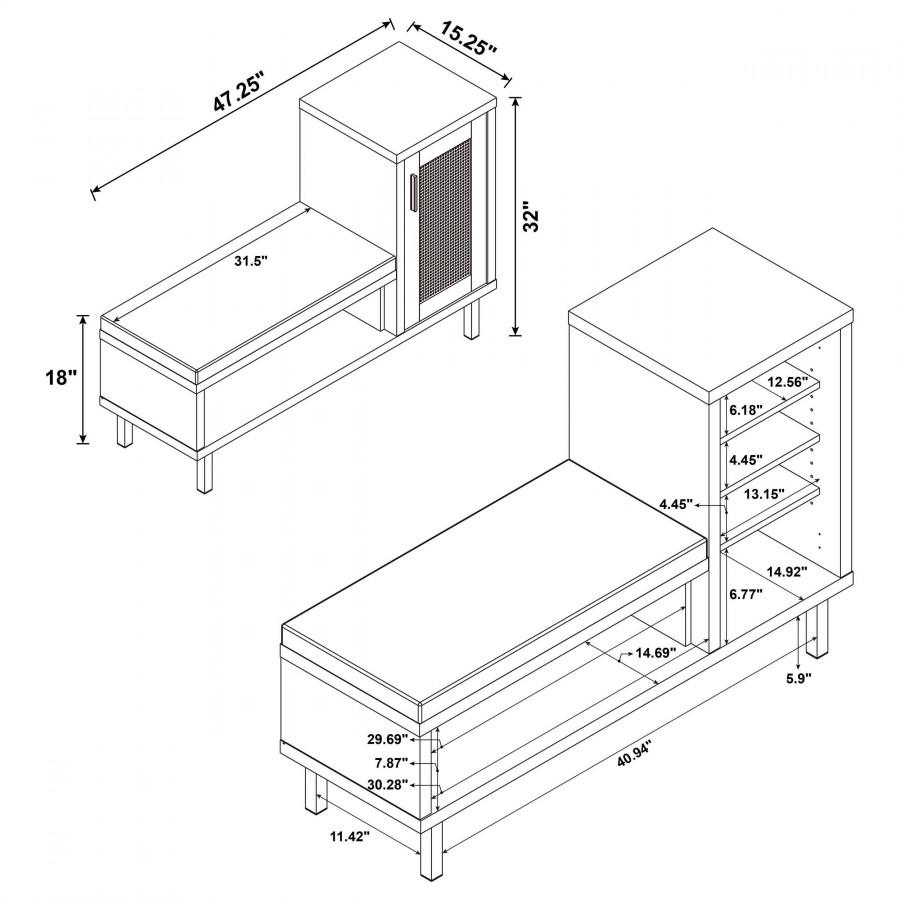 47.25"
15.25"
32"
31.5"
18"
12.56"
6.18"
4.45"
4.45"
13.15"
14.92"
6.77"
14.69"
5.9"
29.69"
7.87"
30.28"
40.94"
11.42"