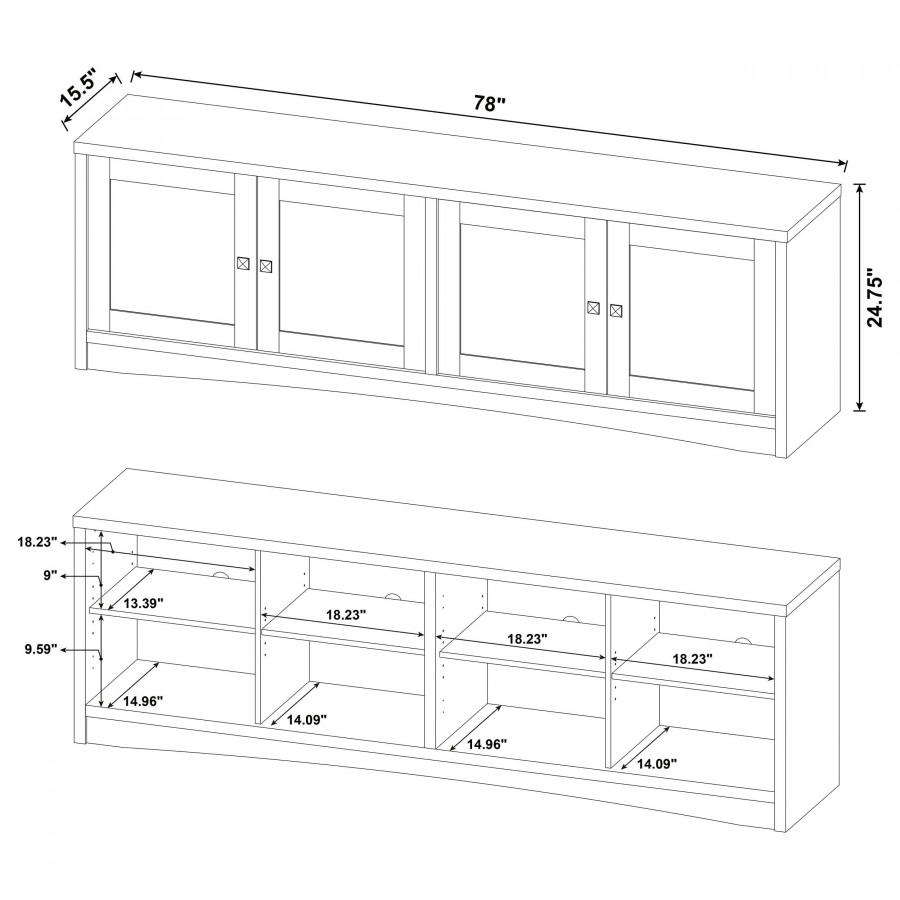 15.5"
78"
24.75"

18.23"
9"
13.39"
18.23"
18.23"
18.23"
9.59"
14.96"
14.09"
14.96"
14.09"