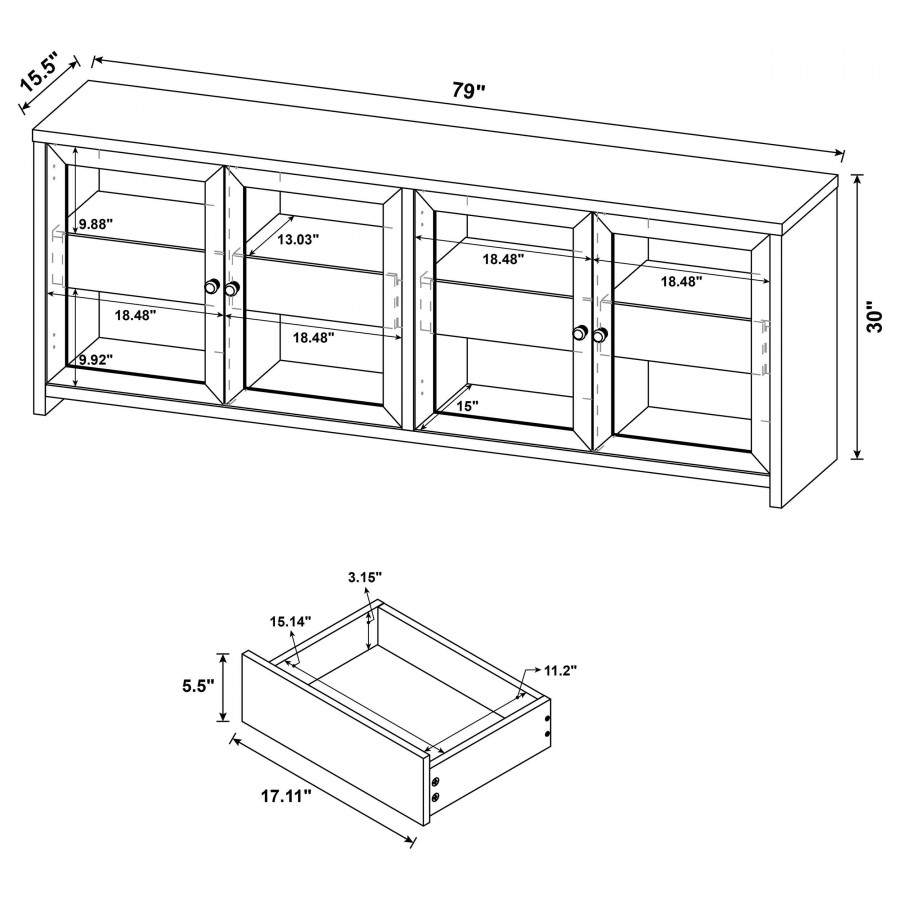 15.5"
79"
30"
9.88"
13.03"
18.48"
18.48"
18.48"
18.48"
9.92"
15"
3.15"
15.14"
11.2"
5.5"
17.11"