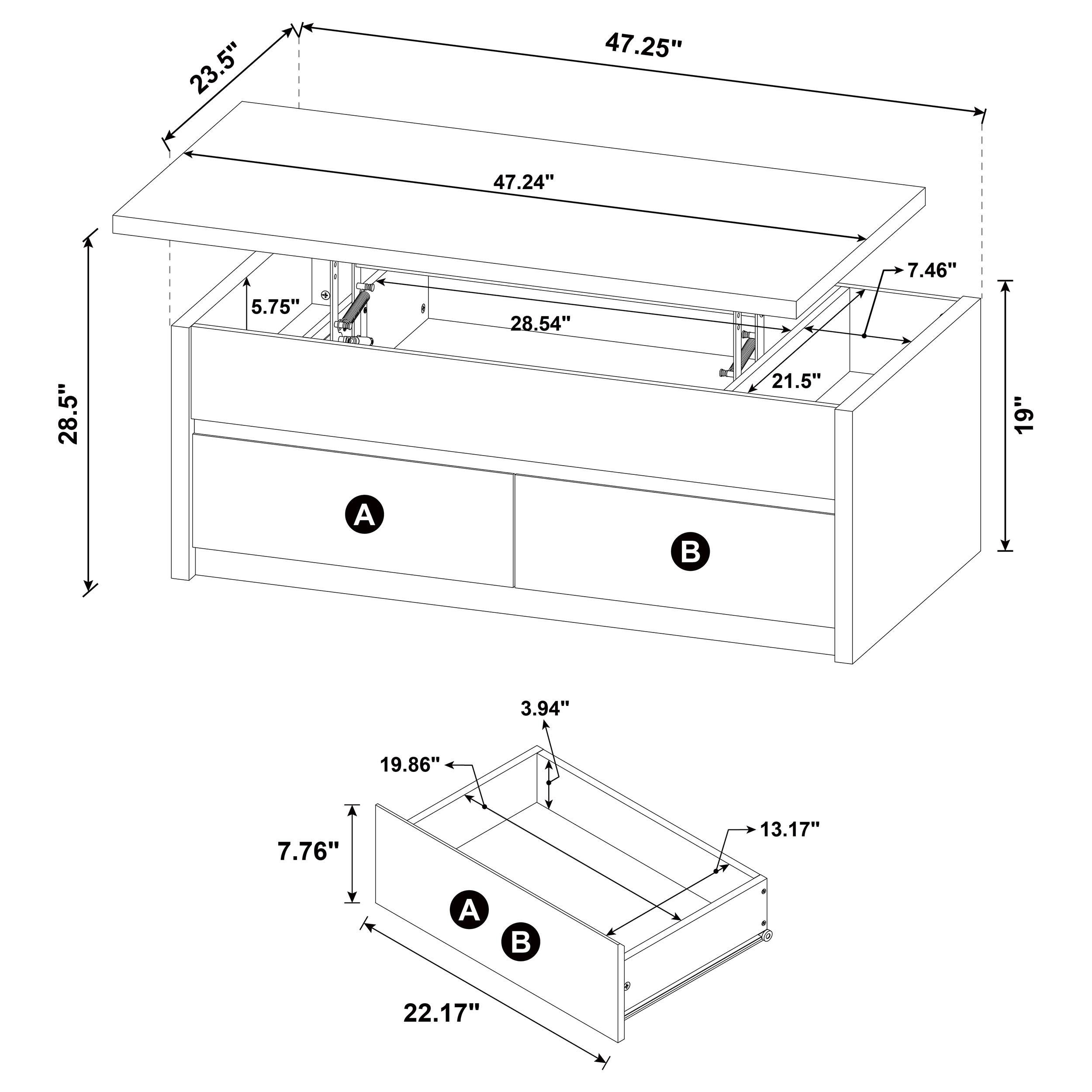 23.5"
47.25"
47.24"
7.46"
5.75"
28.54"
21.5"
28.5"
19"
A
B
3.94"
19.86"
13.17"
7.76"
A
B
22.17"