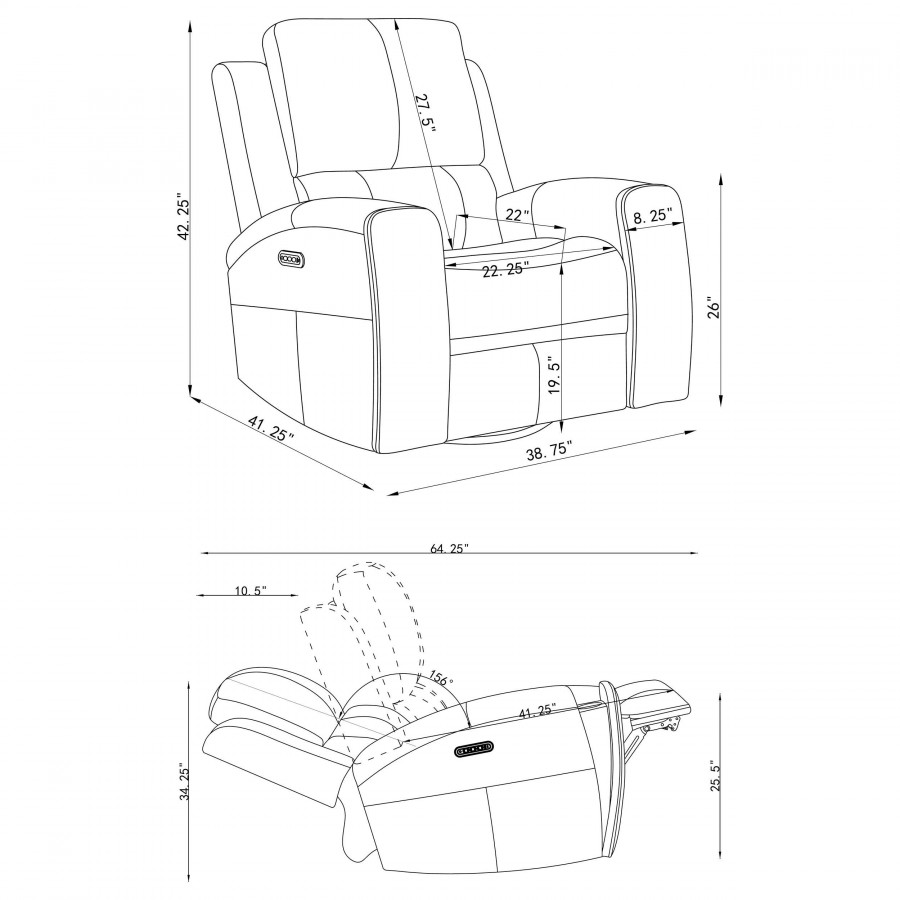 42.25"
27.5"
22"
8.25"
22.25"
26"
19.5"
41.25"
38.75"
64.25"
10.5"
156°
41.25"
34.25"
25.5"