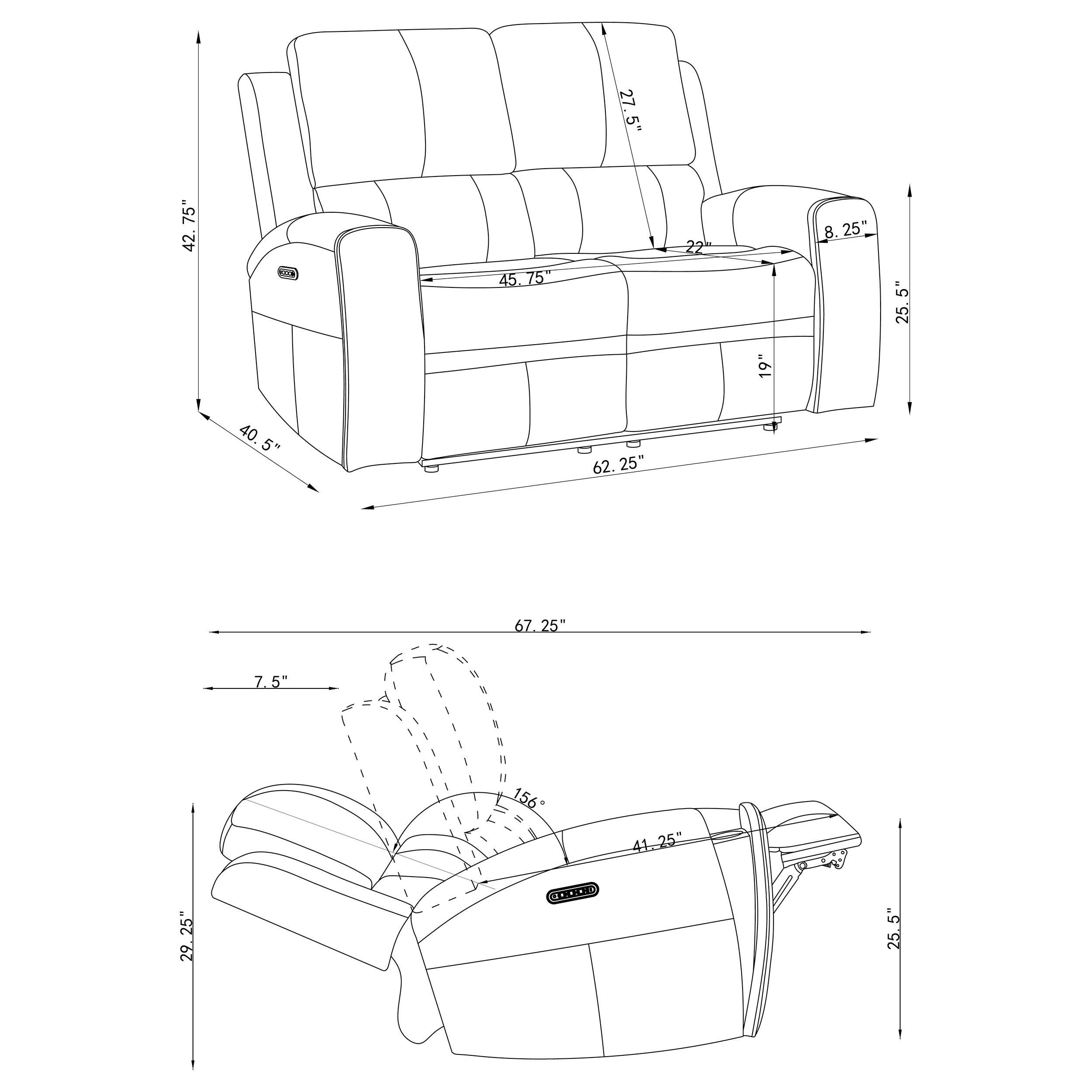 42. 75"
27. 5"
8. 25"
22"
45. 75"
25. 5"
19"
40. 5"
62. 25"

67. 25"
7. 5"
156°
41. 25"
29. 25"
25. 5"