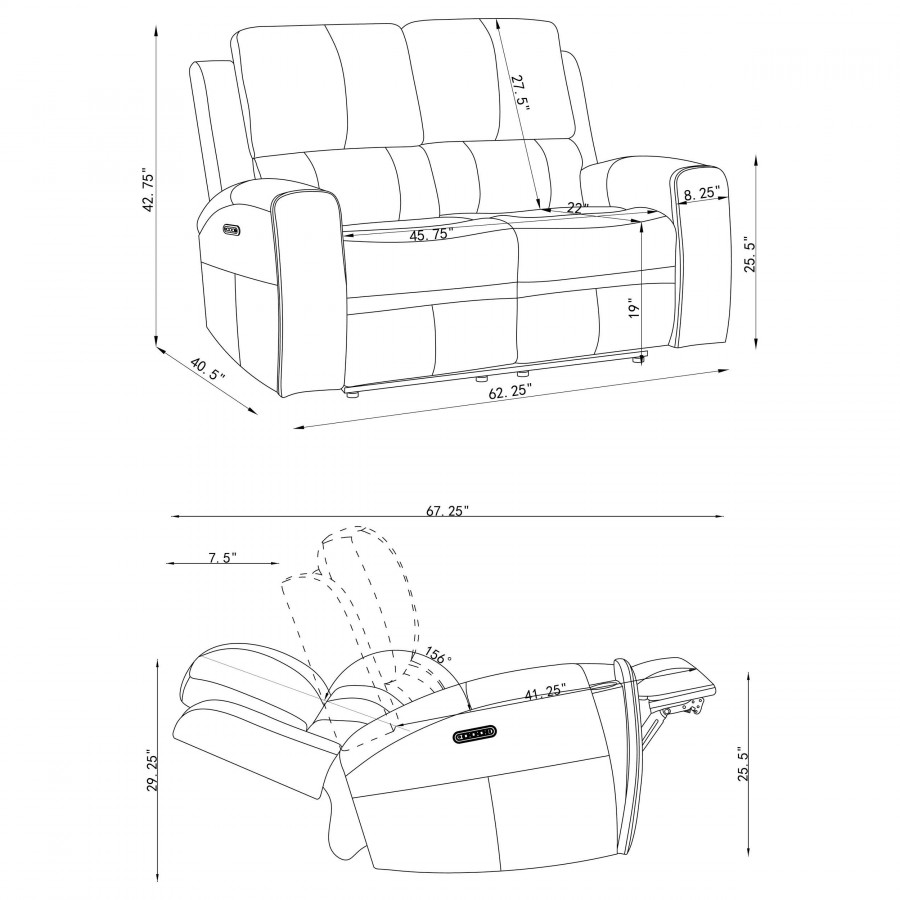 42.75"
27.5"
22"
8.25"
45.75"
25.5"
19"
40.5"
62.25"

67.25"
7.5"
156°
41.25"
29.25"
25.5"