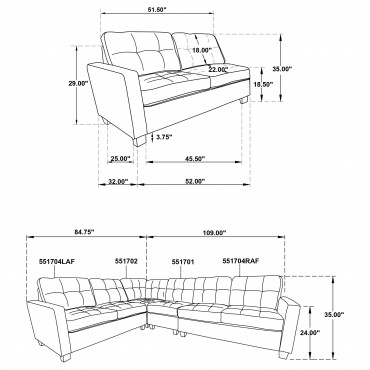 51.50"

18.00"

22.00"

35.00"

29.00"

18.50"

3.75"

25.00"

45.50"

32.00"

52.00"

84.75"

109.00"

551704LAF

551702

551701

551704RAF

35.00"

24.00"