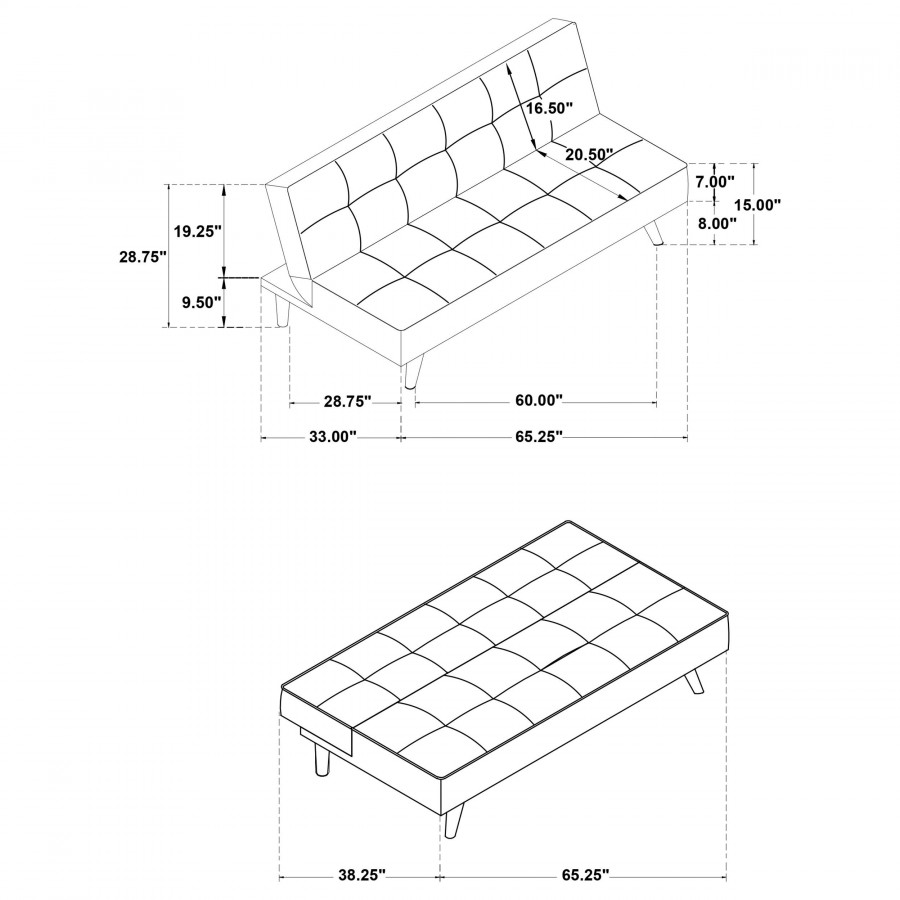 16.50"
20.50"
7.00"
15.00"
8.00"
19.25"
28.75"
9.50"
28.75"
60.00"
33.00"
65.25"
38.25"
65.25"