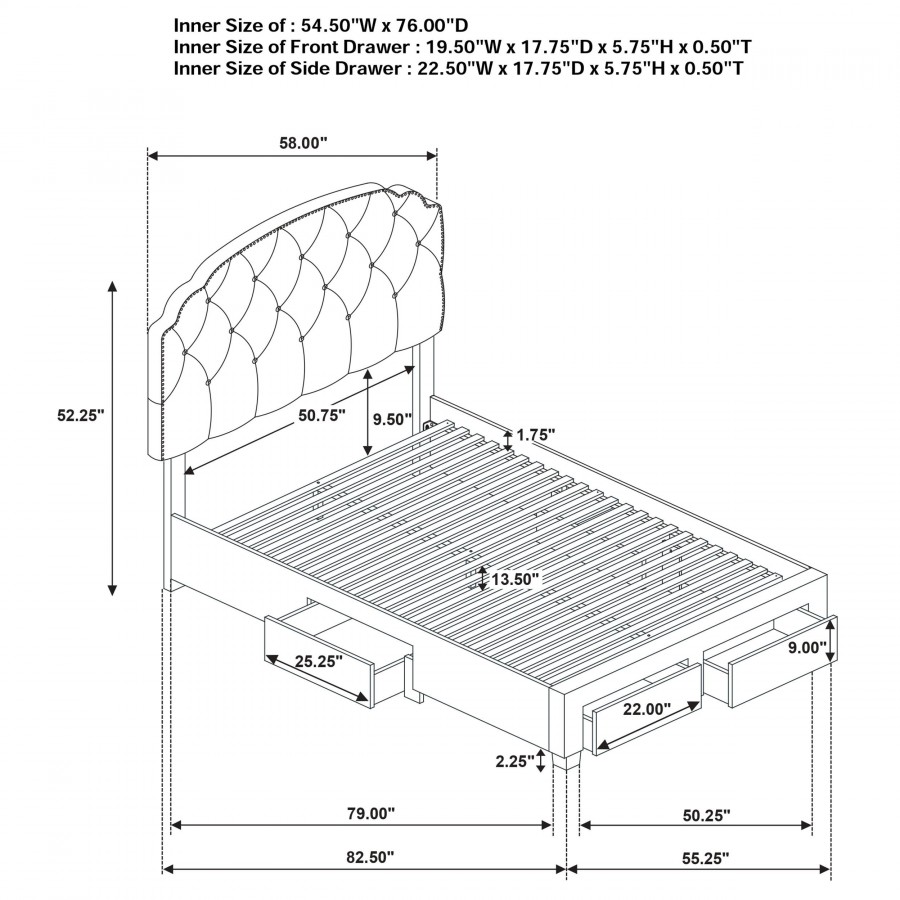 Inner Size of : 54.50"W x 76.00"D
Inner Size of Front Drawer : 19.50"W x 17.75"D x 5.75"H x 0.50"T
Inner Size of Side Drawer : 22.50"W x 17.75"D x 5.75"H x 0.50"T

58.00"

52.25"

50.75"

9.50"

1.75"

13.50"

25.25"

9.00"

22.00"

2.25"

79.00"

50.25"

82.50"

55.25"