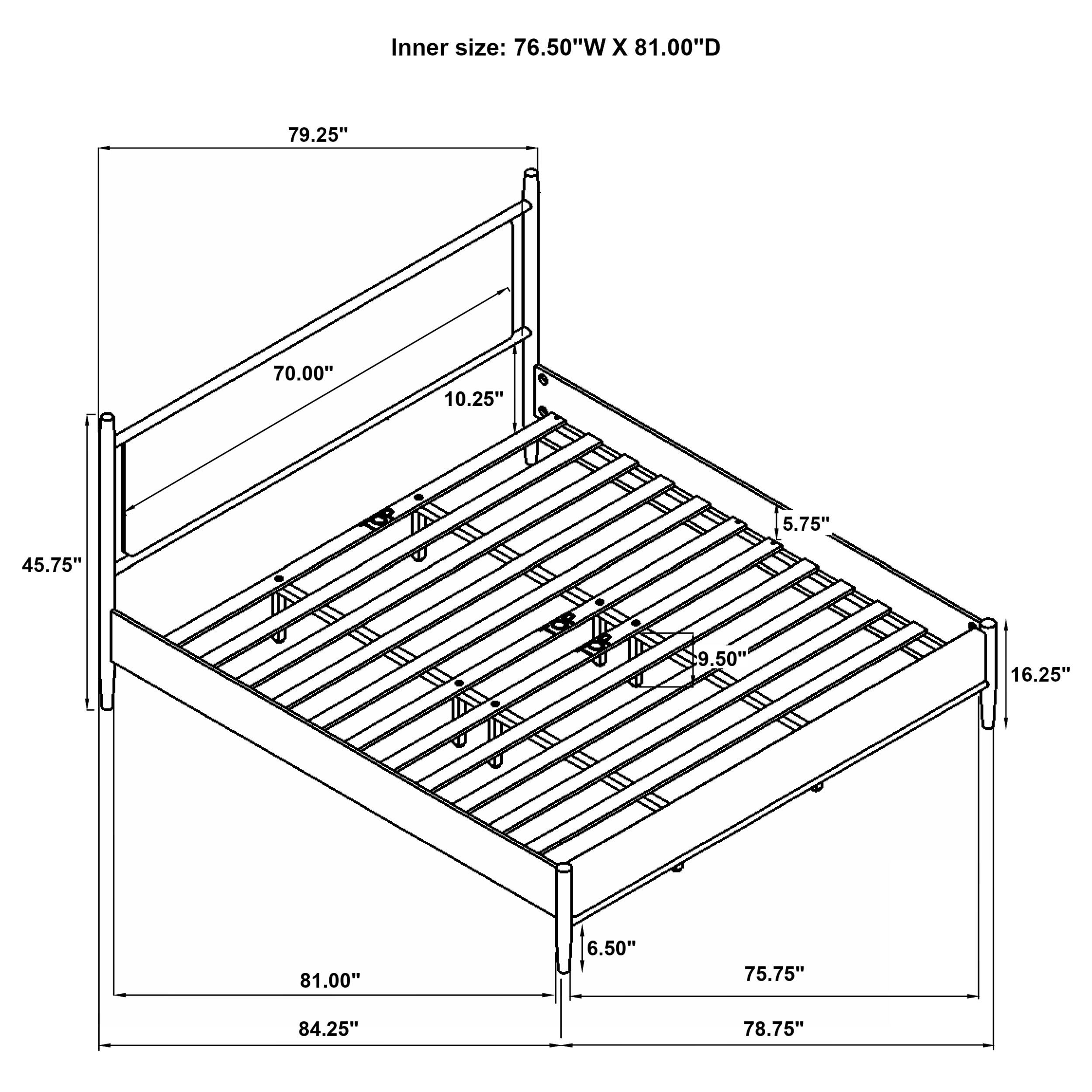 Inner size: 76.50"W X 81.00"D

79.25"

70.00"

10.25"

45.75"

5.75"

9.50"

16.25"

6.50"

81.00"

75.75"

84.25"

78.75"