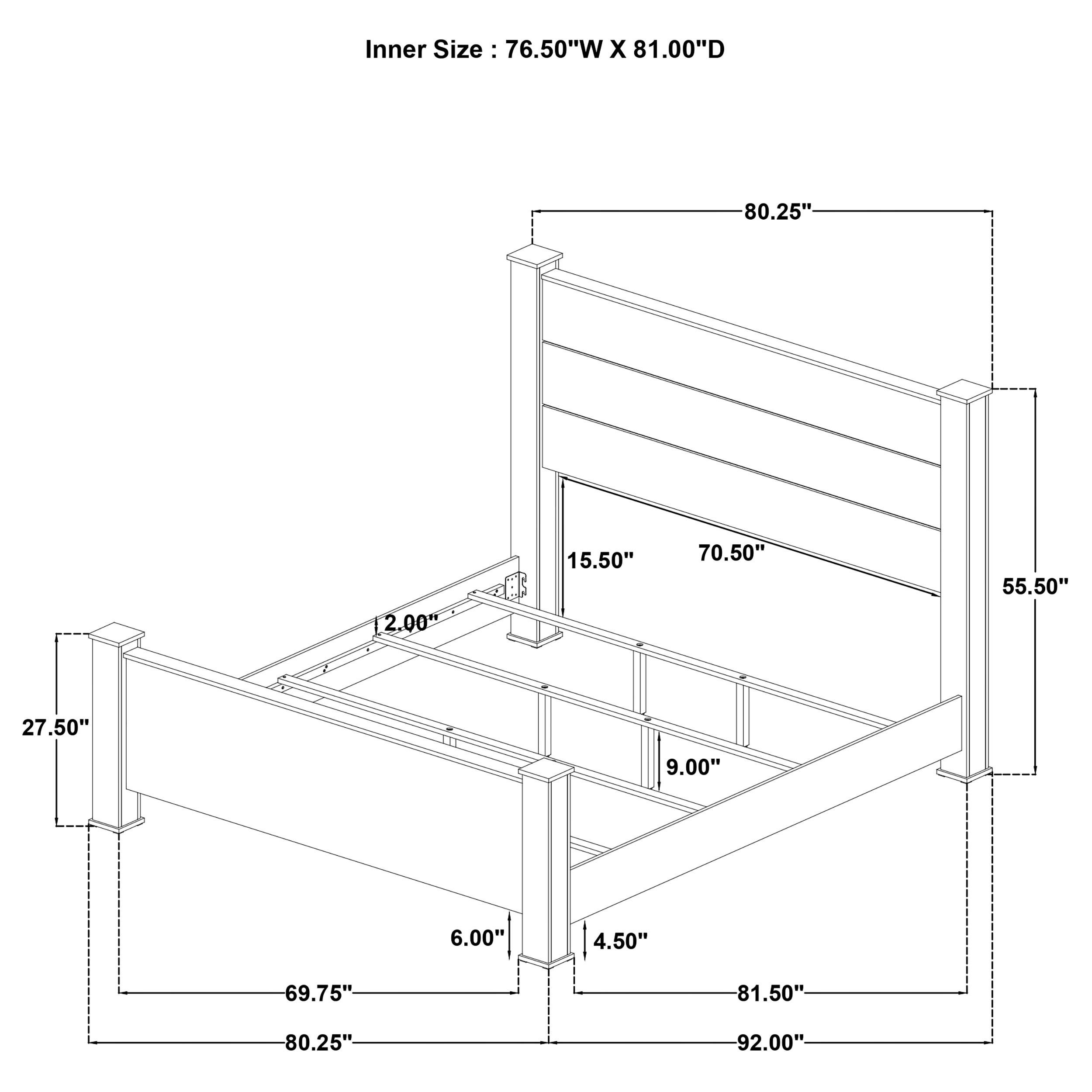 Inner Size : 76.50"W X 81.00"D

80.25"

15.50"

70.50"

55.50"

2.00"

27.50"

9.00"

6.00"

4.50"

69.75"

81.50"

80.25"

92.00"