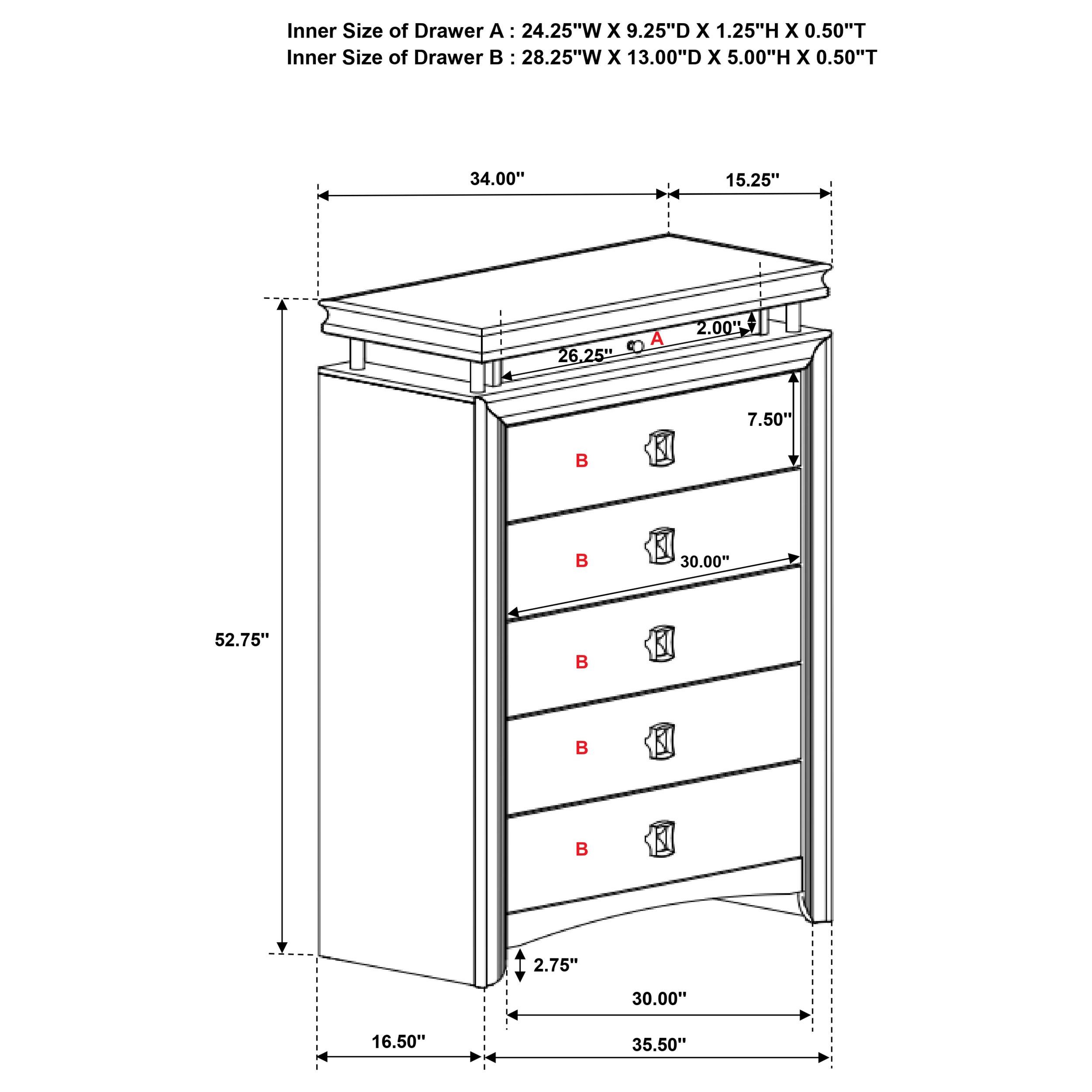 Inner Size of Drawer A : 24.25"W X 9.25"D X 1.25"H X 0.50"T
Inner Size of Drawer B : 28.25"W X 13.00"D X 5.00"H X 0.50"T

34.00"
15.25"
2.00"
A
26.25"
7.50"
B
B
30.00"
52.75"
B
B
B
2.75"
30.00"
16.50"
35.50"