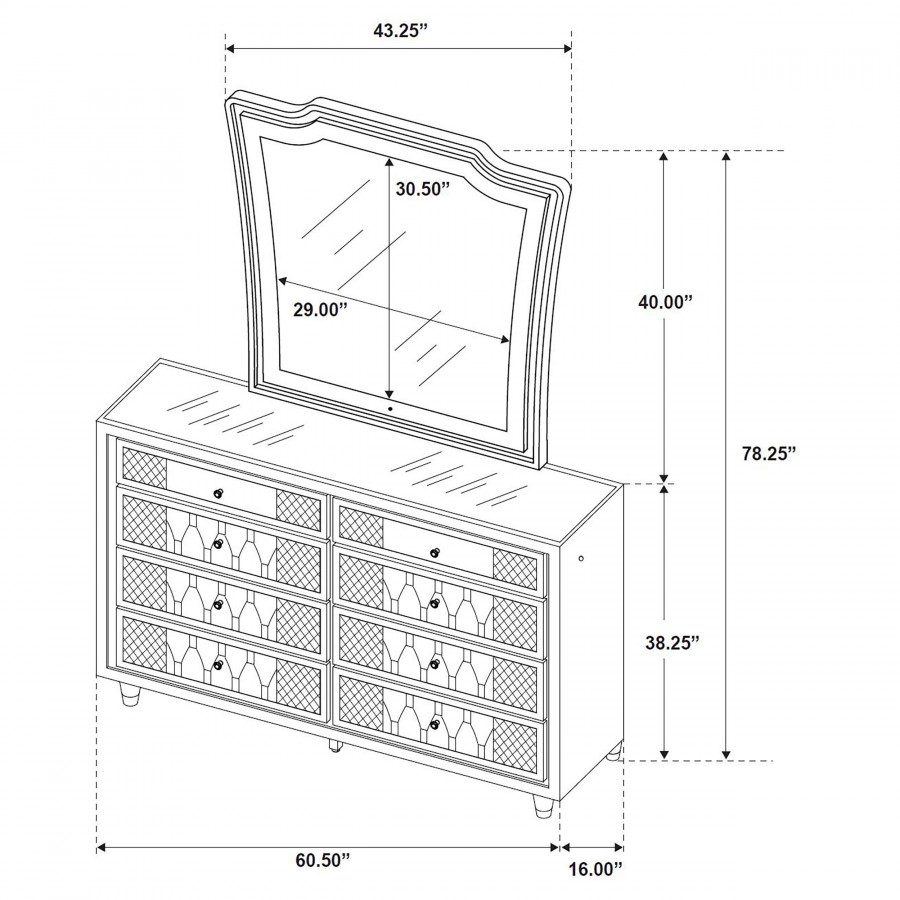 43.25”

30.50”

29.00”

40.00”

78.25”

38.25”

60.50”

16.00”