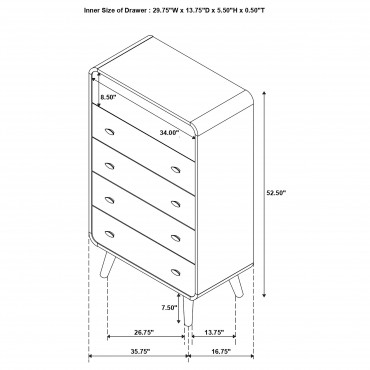 Inner Size of Drawer : 29.75"W x 13.75"D x 5.50"H x 0.50"T

8.50"

34.00"

52.50"

7.50"

26.75"

13.75"

35.75"

16.75"