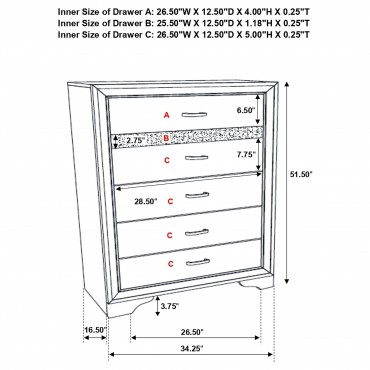 Inner Size of Drawer A: 26.50"W X 12.50"D X 4.00"H X 0.25"T
Inner Size of Drawer B: 25.50"W X 12.50"D X 1.18"H X 0.25"T
Inner Size of Drawer C: 26.50"W X 12.50"D X 5.00"H X 0.25"T

A
6.50"
2.75"
B
C
7.75"
51.50"
28.50"
C
C
C
3.75"
16.50"
26.50"
34.25"