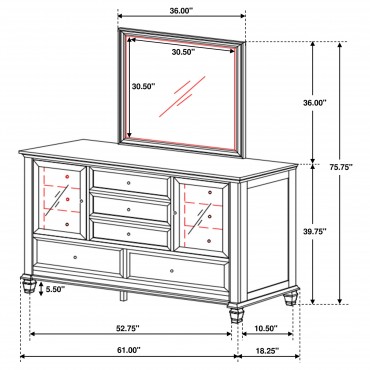 36.00"
30.50"
30.50"
36.00"
75.75"
39.75"
5.50"
52.75"
10.50"
61.00"
18.25"