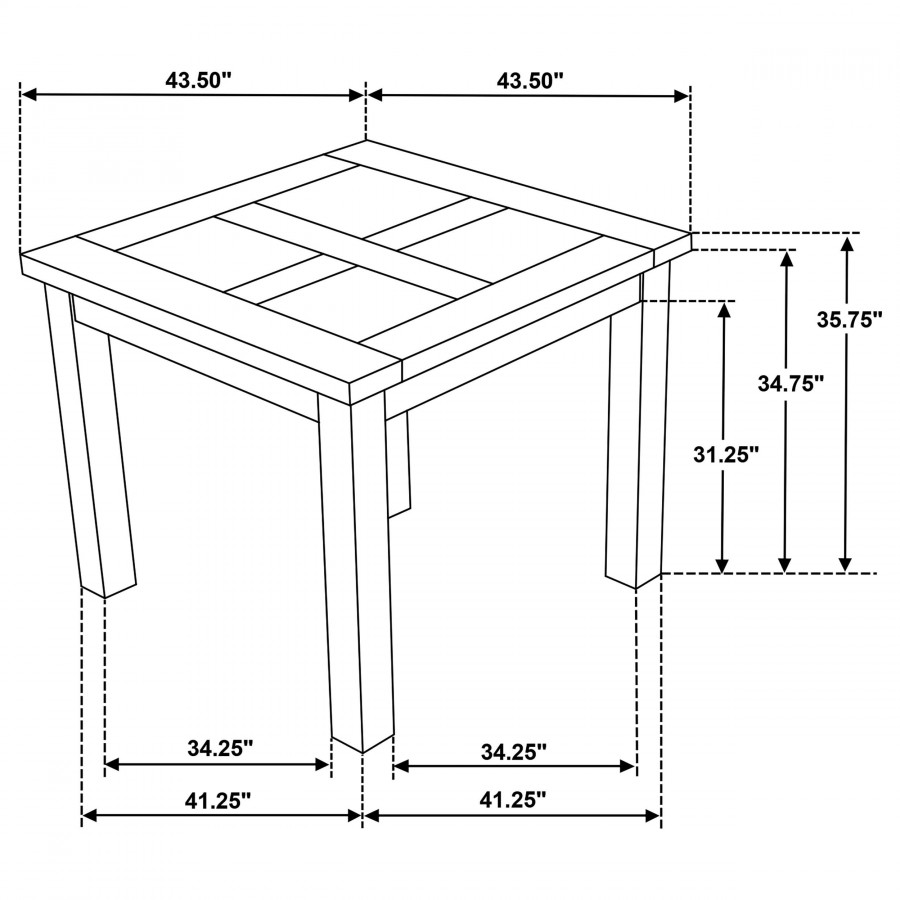 43.50"
43.50"
35.75"
34.75"
31.25"
34.25"
34.25"
41.25"
41.25"