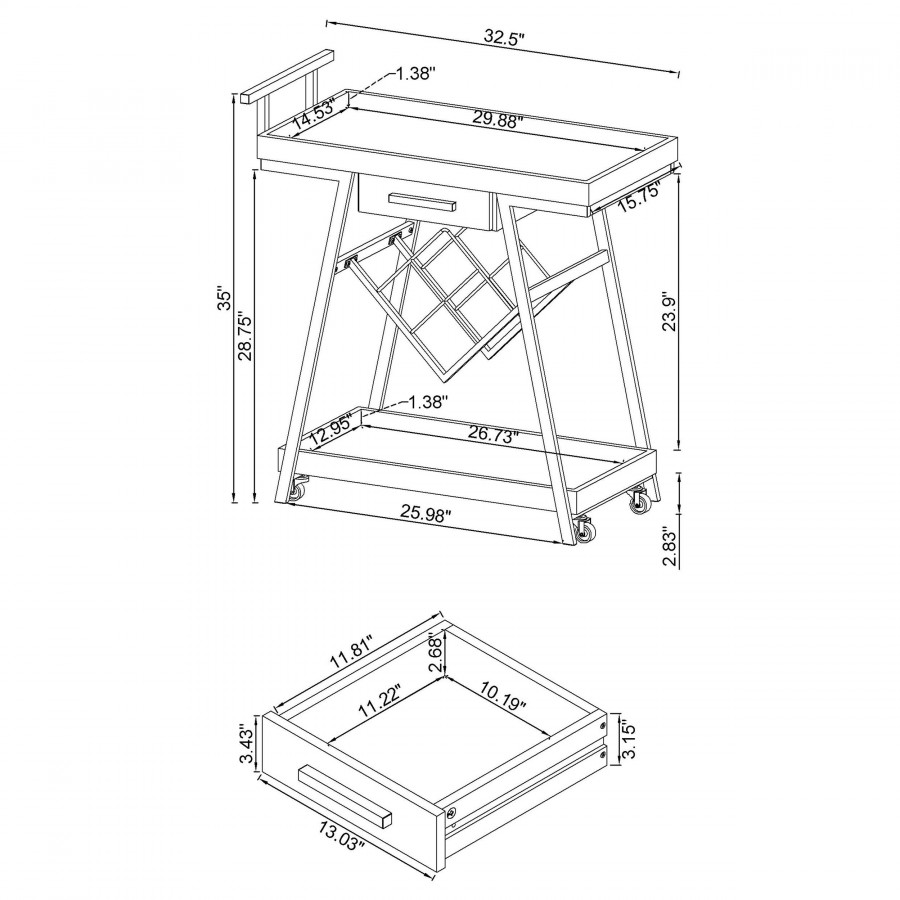 32.5"
1.38"
14.53"
29.88"
15.75"
35"
28.75"
23.9"
1.38"
12.95"
26.73"
25.98"
2.83"
11.81"
2.68"
11.22"
10.19"
3.43"
3.15"
13.03"