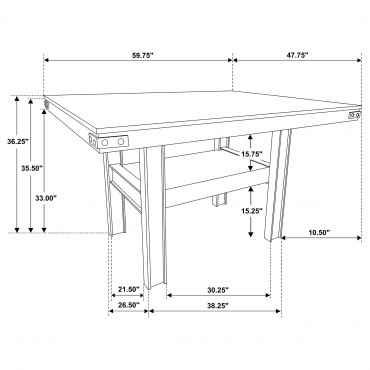 59.75"

47.75"

36.25"

35.50"

33.00"

15.75"

15.25"

10.50"

21.50"

30.25"

26.50"

38.25"