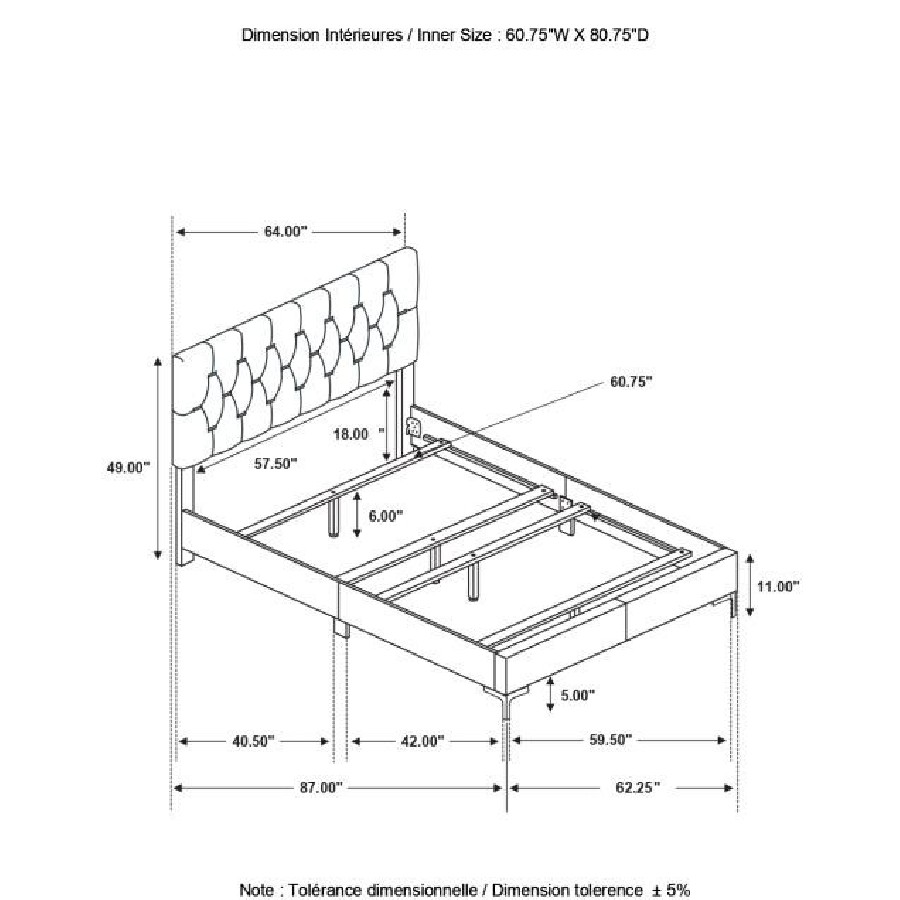 Dimension Intérieures / Inner Size : 60.75"W X 80.75"D

64.00"

60.75"

49.00"

18.00 "

57.50"

6.00"

11.00"

5.00"

40.50"

42.00"

59.50"

87.00"

62.25"

Note : Tolérance dimensionnelle / Dimension tolerence ± 5%