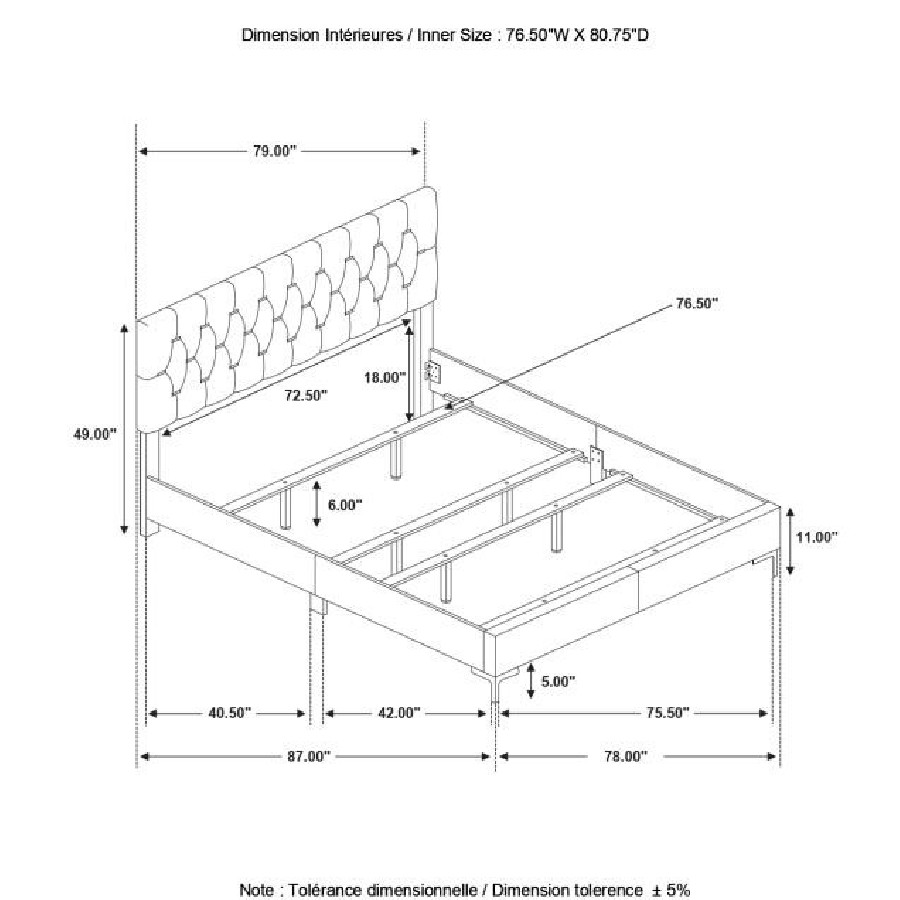 Dimension Intérieures / Inner Size : 76.50"W X 80.75"D

79.00"

76.50"

18.00"

72.50"

49.00"

6.00"

11.00"

5.00"

40.50"

42.00"

75.50"

87.00"

78.00"

Note : Tolérance dimensionnelle / Dimension tolerence ± 5%