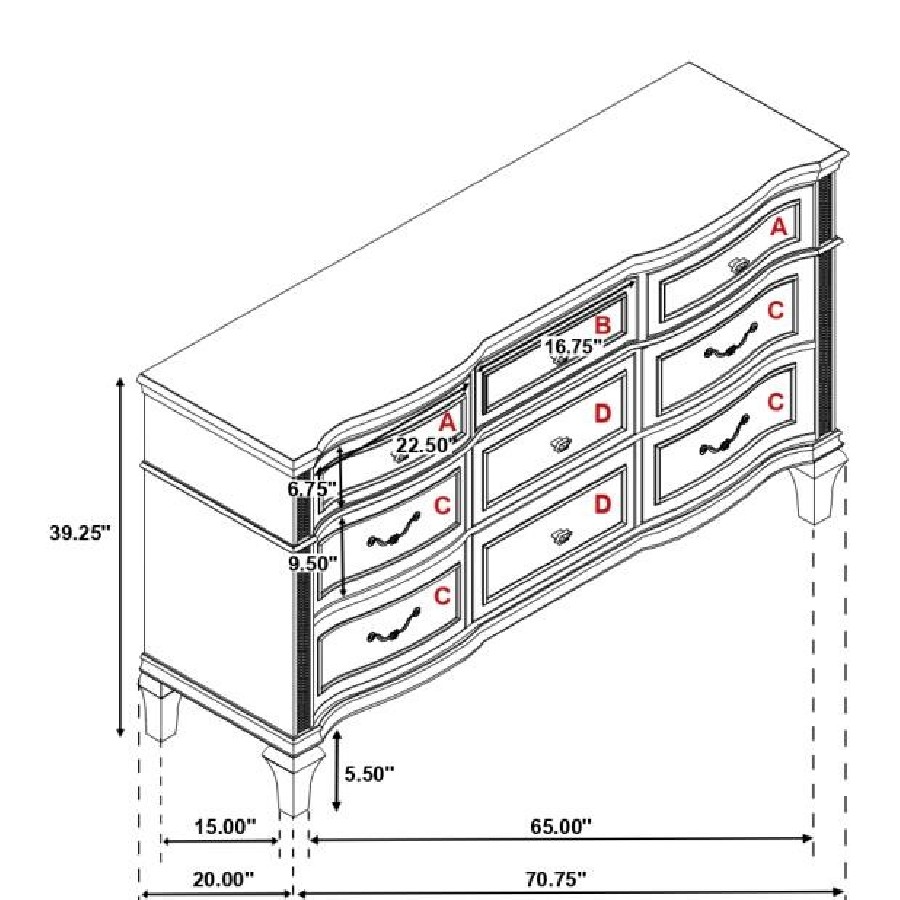 A
B
16.75"
C
A
22.50"
D
C
6.75"
C
D
39.25"
9.50"
C
5.50"
15.00"
65.00"
20.00"
70.75"