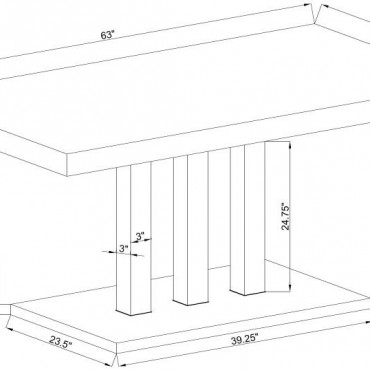 63"

24.75"

3"

3"

23.5"

39.25"